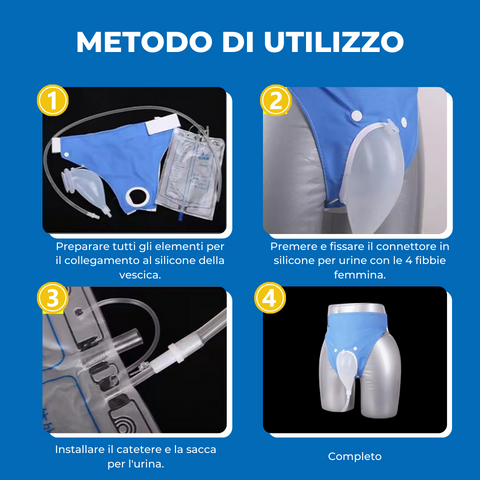 METODO DI UTILIZZO

1

Preparare tutti gli elementi per il collegamento al silicone della vescica.

2

Premere e fissare il connettore in silicone per urine con le 4 fibbie femmina.

3

Installare il catetere e la sacca per l'urina.

4

Completo